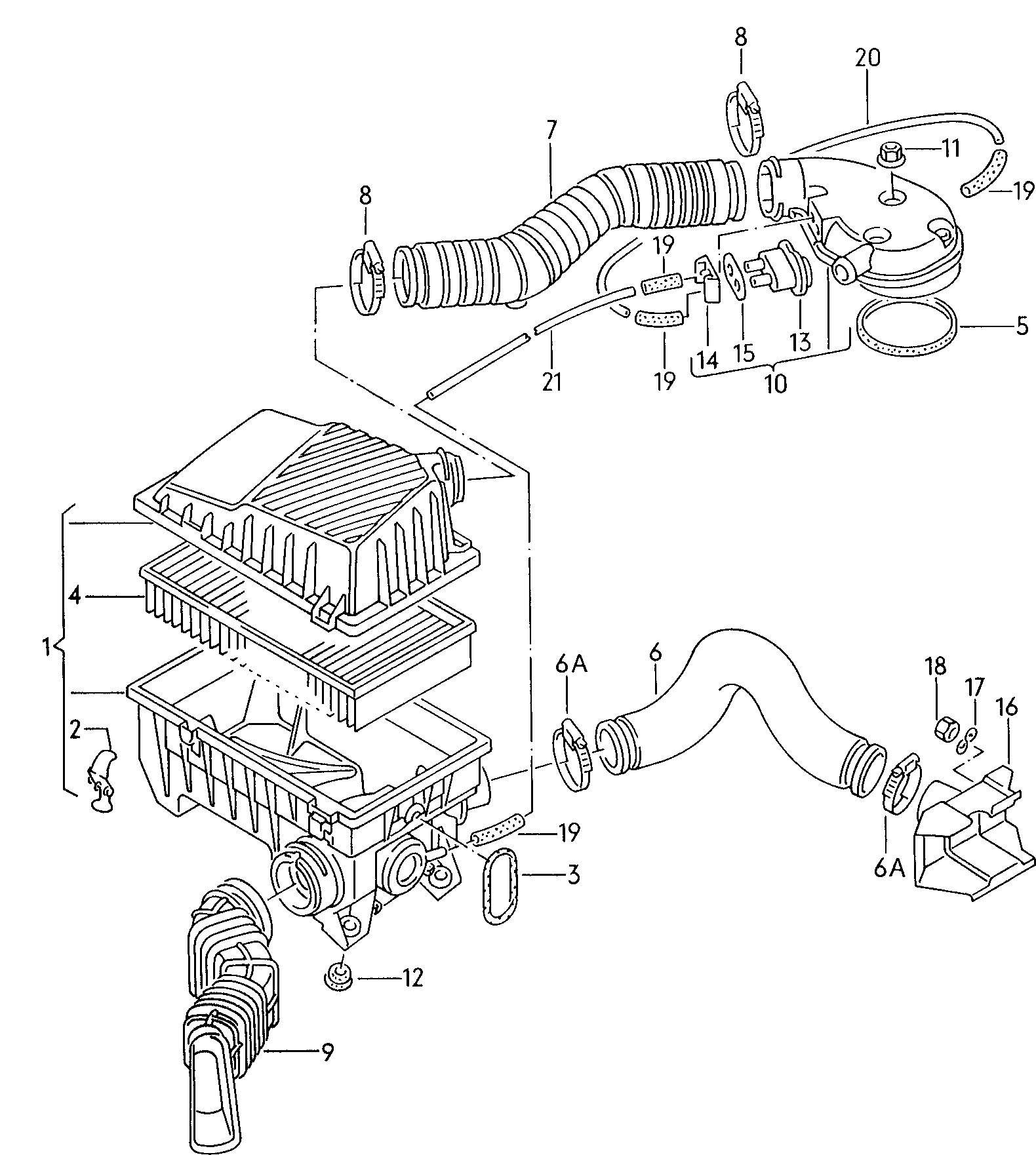 8
20
7
11
8
19
19
5
21
19
14
15
13
10
4
1
6A
6
18
17
16
2
19
3
6A
12
9