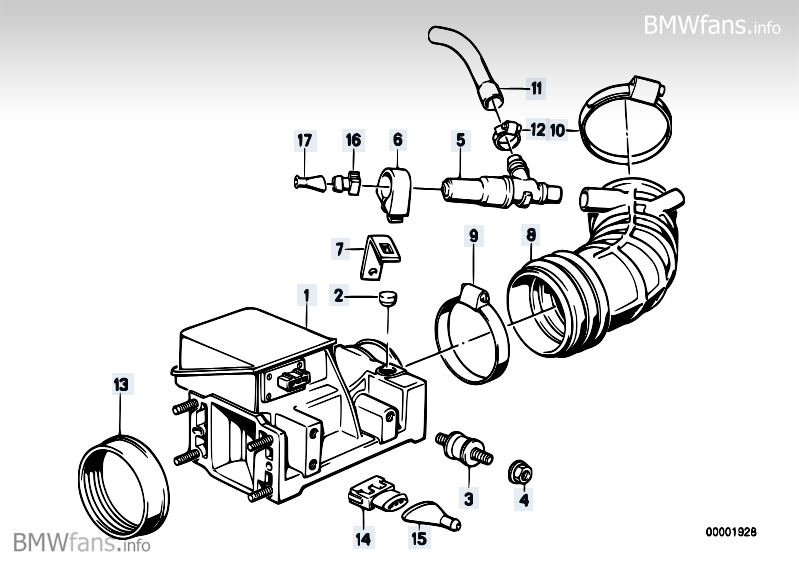 BMWfans.info

11

12 10

17 16 6 5

7 9 8

1 2

13

3 4

14 15

00001928

BMWfans.info