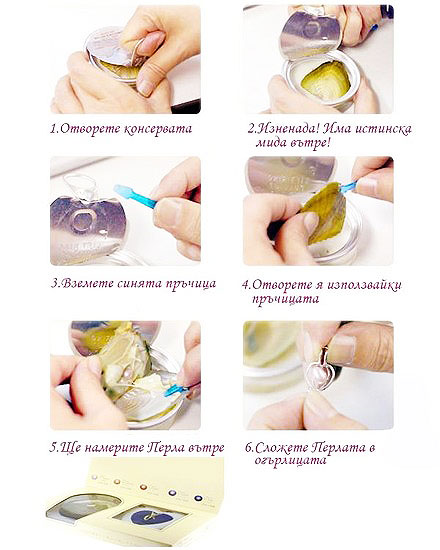 1.Отворете консервата

2.Изненада! Има истинска мида вътре!

3.Вземете синята пръчица

4.Отворете я използвайки пръчицата

5.Ще намерите Перла вътре

6.Сложете Перлата в огърлицата