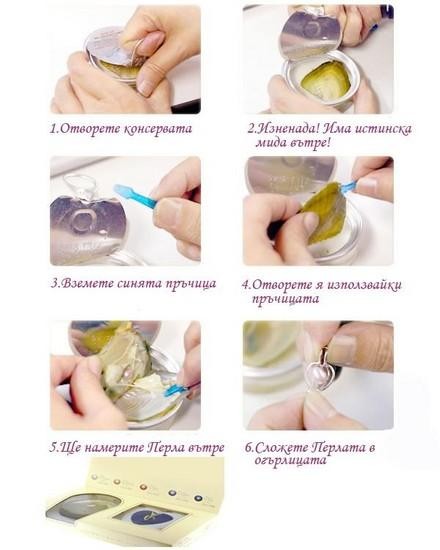 1.Отворете консервата

2.Изненада! Има истинска мида вътре!

3.Вземете синята пръчица

4.Отворете я използвайки пръчицата

5.Ще намерите Перла вътре

6.Сложете Перлата в огърлицата