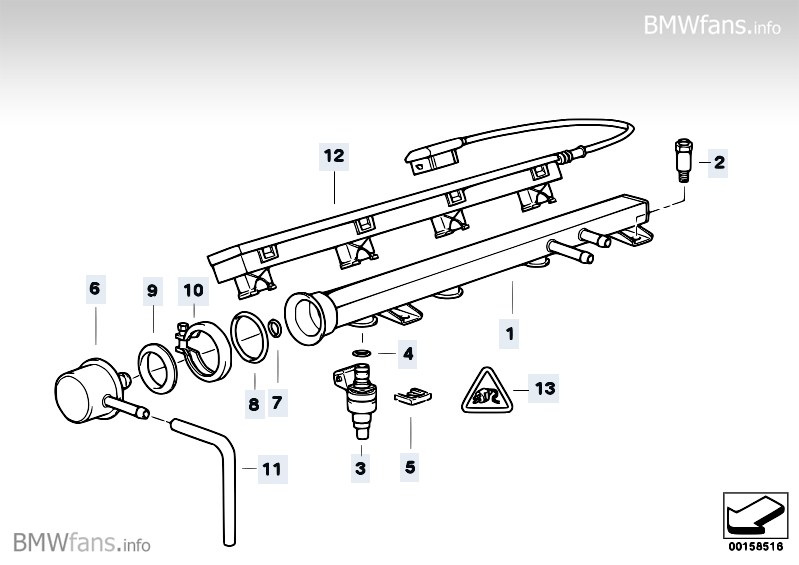 BMWfans.info

12

2

6

9

10

1

4

13

8

7

11

3

5

BMWfans.info

00158516