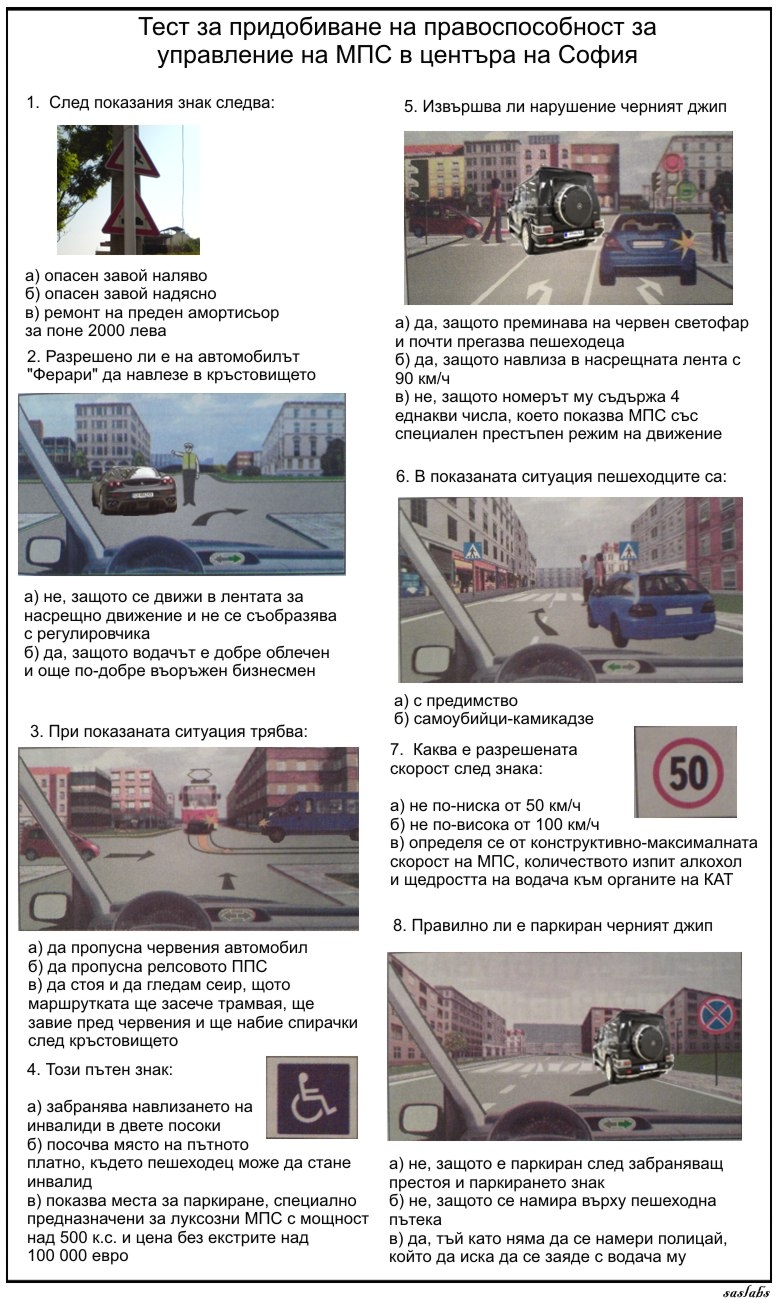 Тест за придобиване на правоспособност за управление на МПС в центъра на София

1. След показания знак следва:

а) опасен завой наляво
б) опасен завой надясно
в) ремонт на преден амортисьор за поне 2000 лева

2. Разрешено ли е на автомобилът "Ферари" да навлезе в кръстовището

а) не, защото се движи в лентата за насрещно движение и не се съобразява с регулировчика
б) да, защото водачът е добре облечен и още по-добре въоръжен бизнесмен

3. При показаната ситуация трябва:

а) да пропусна червения автомобил
б) да пропусна релсовото ППС
в) да стоя и да гледам сеир, щото маршрутката ще засече трамвая, ще завие пред червения и ще набие спирачки след кръстовището

4. Този пътен знак:

а) забранява навлизането на инвалиди в двете посоки
б) посочва място на пътното платно, където пешеходец може да стане инвалид
в) показва места за паркиране, специално предназначени за луксозни МПС с мощност над 500 к.с. и цена без екстрите над 100 000 евро

5. Извършва ли нарушение черният джип

а) да, защото преминава на червен светофар и почти прегазва пешеходеца
б) да, защото навлиза в насрещната лента с 90 км/ч
в) не, защото номерът му съдържа 4 еднакви числа, което показва МПС със специален престъпен режим на движение

6. В показаната ситуация пешеходците са:

а) с предимство
б) самоубийци-камикадзе

7. Каква е разрешената скорост след знака:

50

а) не по-ниска от 50 км/ч
б) не по-висока от 100 км/ч
в) определя се от конструктивно-максималната скорост на МПС, количеството изпит алкохол и щедростта на водача към органите на КАТ

8. Правилно ли е паркиран черният джип

а) не, защото е паркиран след забраняващ престоя и паркирането знак
б) не, защото се намира върху пешеходна пътека
в) да, тъй като няма да се намери полицай, който да иска да се заяде с водача му

saslabs